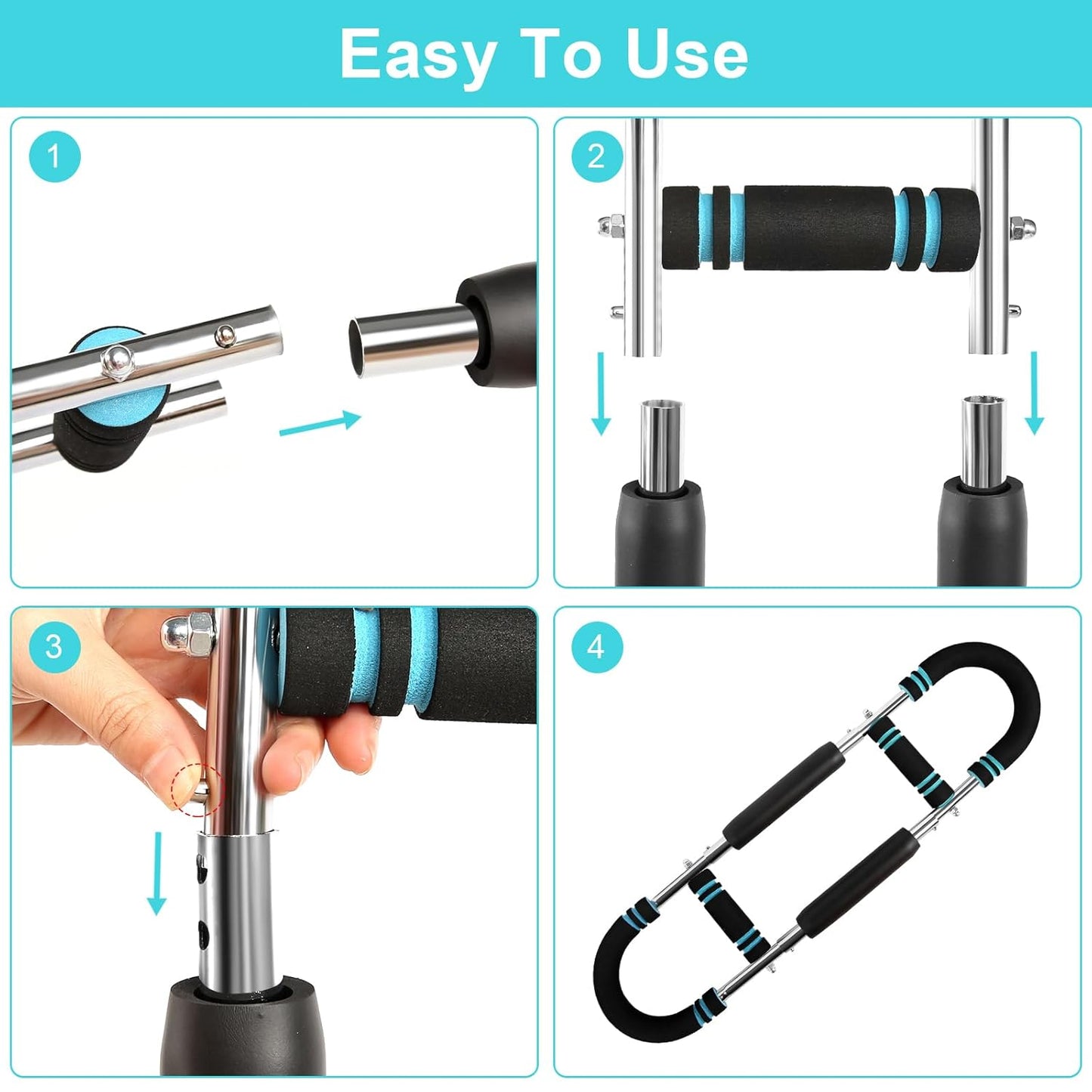 Easy To Use

1

2

3

4