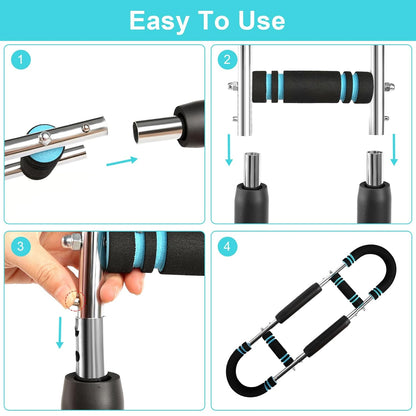 Easy To Use

1

2

3

4